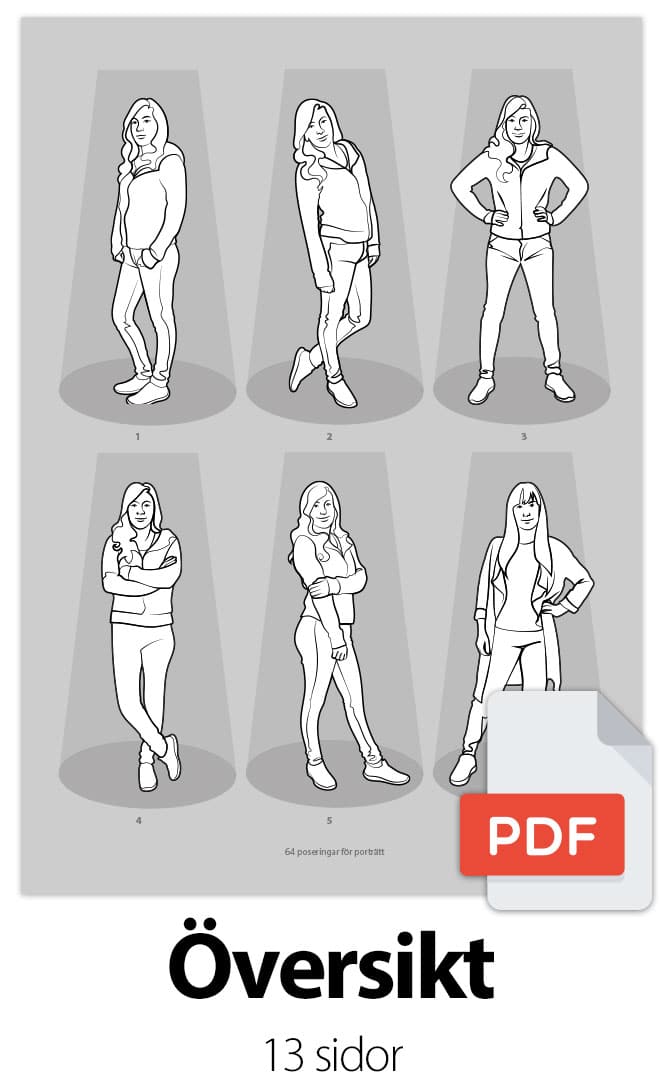 1

2

3

4

5

64 poseringar för porträtt

PDF

Översikt

13 sidor